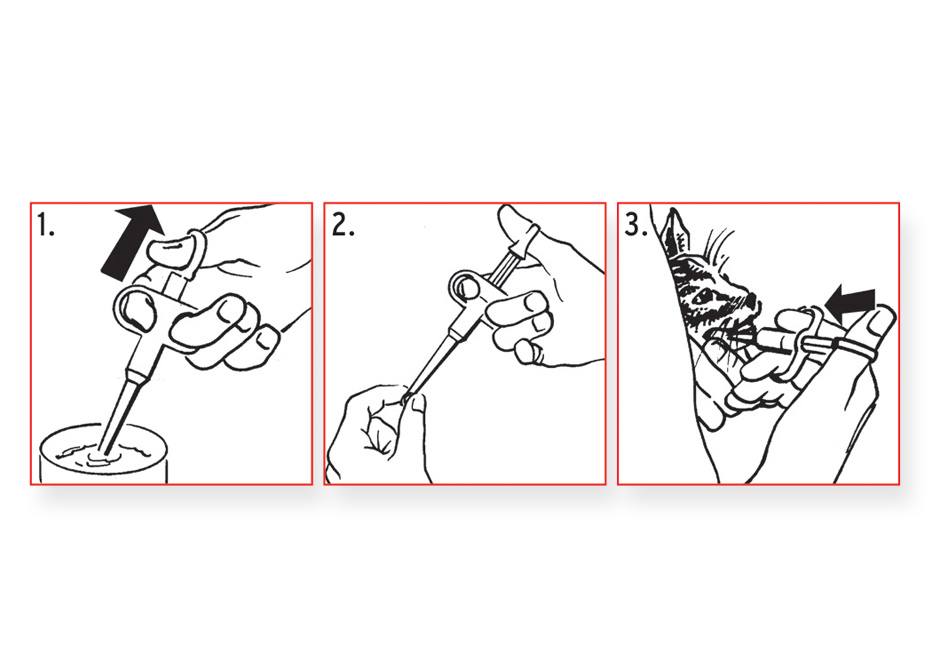 1.

2.

3.